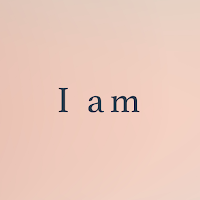 I am