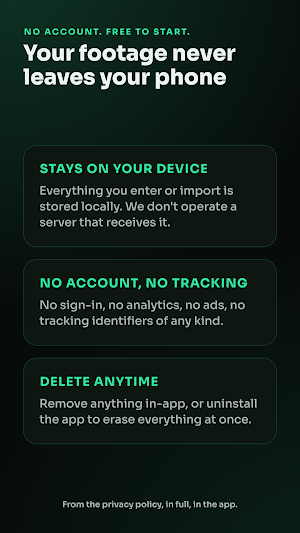 NO ACCOUNT. FREE TO START.

Your footage never leaves your phone

STAYS ON YOUR DEVICE

Everything you enter or import is stored locally. We don't operate a server that receives it.

NO ACCOUNT, NO TRACKING

No sign-in, no analytics, no ads, no tracking identifiers of any kind.

DELETE ANYTIME

Remove anything in-app, or uninstall the app to erase everything at once.

From the privacy policy, in full, in the app.